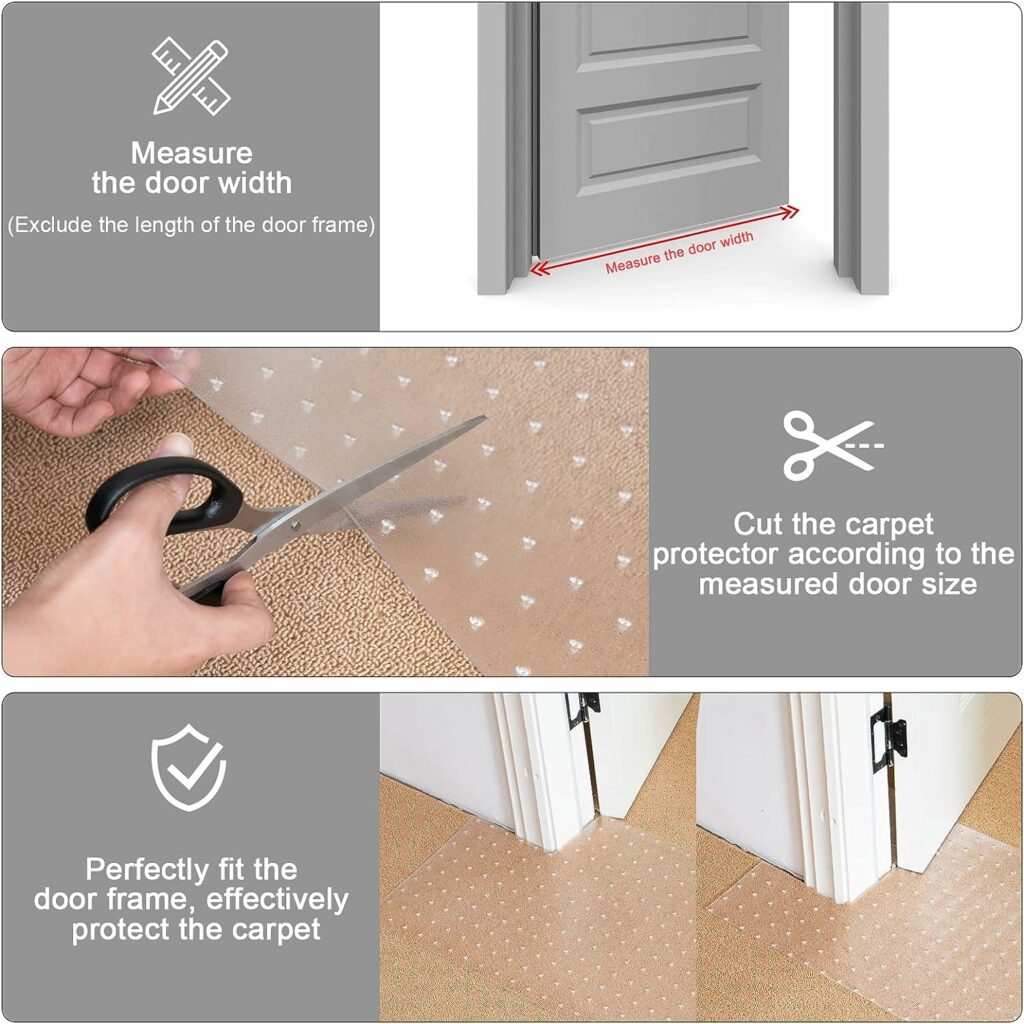 Measure the door width

(Exclude the length of the door frame)

Measure the door width

Cut the carpet protector according to the measured door size

Perfectly fit the door frame, effectively protect the carpet